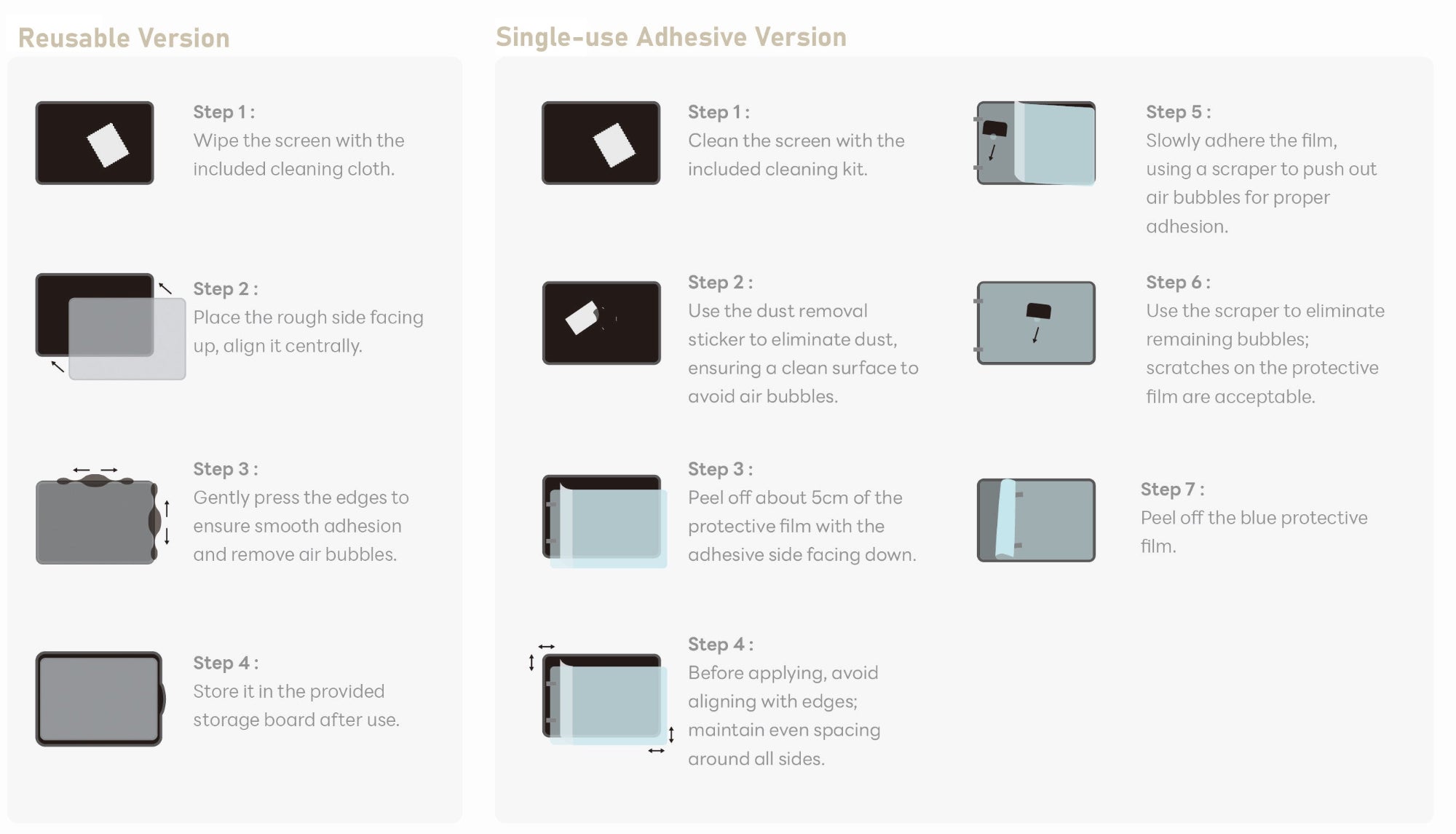 Reusable Version

Step 1 :
Wipe the screen with the included cleaning cloth.

Step 2 :
Place the rough side facing up, align it centrally.

Step 3 :
Gently press the edges to ensure smooth adhesion and remove air bubbles.

Step 4 :
Store it in the provided storage board after use.

Single-use Adhesive Version

Step 1 :
Clean the screen with the included cleaning kit.

Step 2 :
Use the dust removal sticker to eliminate dust, ensuring a clean surface to avoid air bubbles.

Step 3 :
Peel off about 5cm of the protective film with the adhesive side facing down.

Step 4 :
Before applying, avoid aligning with edges; maintain even spacing around all sides.

Step 5 :
Slowly adhere the film, using a scraper to push out air bubbles for proper adhesion.

Step 6 :
Use the scraper to eliminate remaining bubbles; scratches on the protective film are acceptable.

Step 7 :
Peel off the blue protective film.