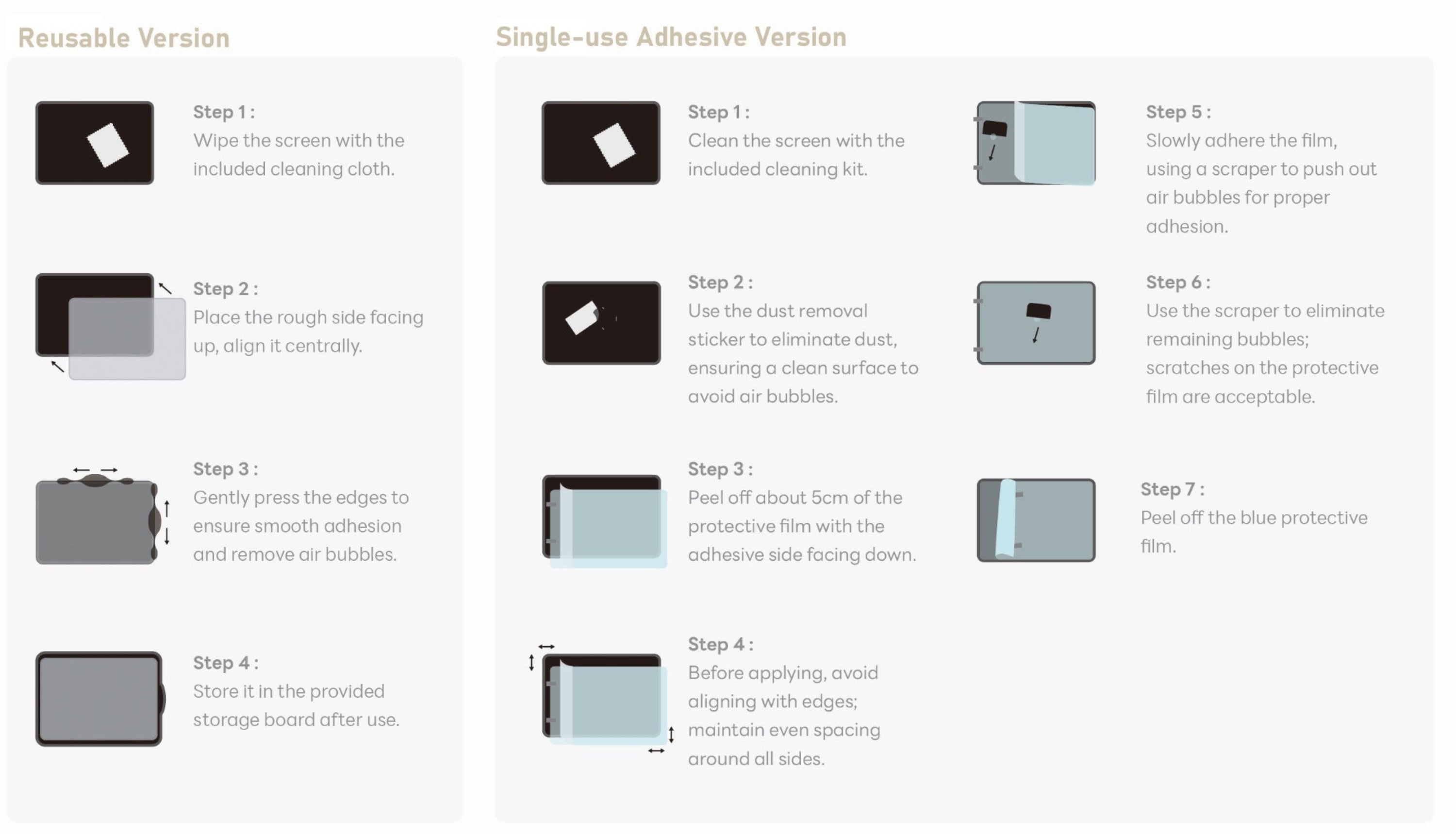 Reusable Version

Step 1 :
Wipe the screen with the included cleaning cloth.

Step 2 :
Place the rough side facing up, align it centrally.

Step 3 :
Gently press the edges to ensure smooth adhesion and remove air bubbles.

Step 4 :
Store it in the provided storage board after use.

Single-use Adhesive Version

Step 1 :
Clean the screen with the included cleaning kit.

Step 2 :
Use the dust removal sticker to eliminate dust, ensuring a clean surface to avoid air bubbles.

Step 3 :
Peel off about 5cm of the protective film with the adhesive side facing down.

Step 4 :
Before applying, avoid aligning with edges; maintain even spacing around all sides.

Step 5 :
Slowly adhere the film, using a scraper to push out air bubbles for proper adhesion.

Step 6 :
Use the scraper to eliminate remaining bubbles; scratches on the protective film are acceptable.

Step 7 :
Peel off the blue protective film.