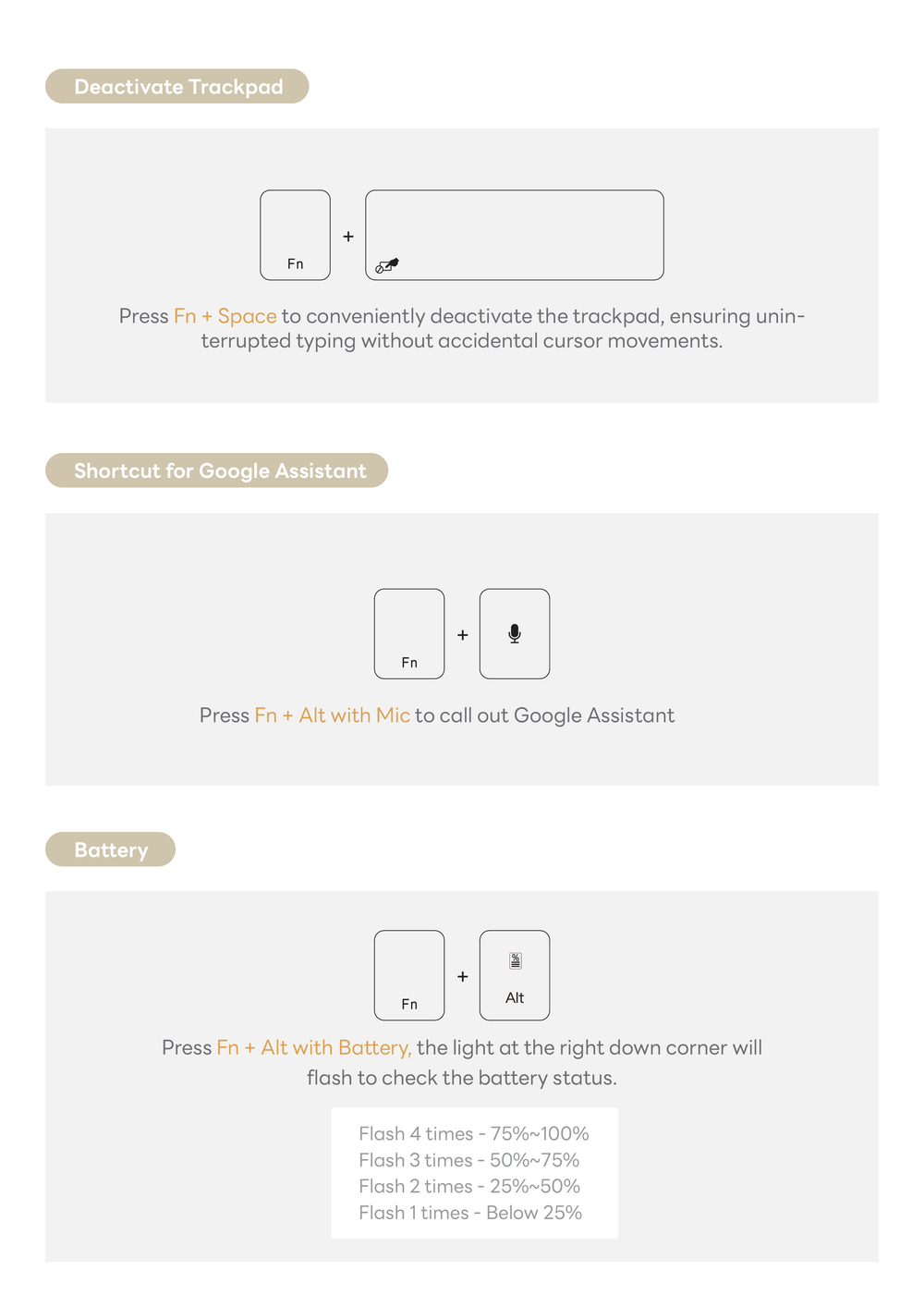 Deactivate Trackpad

Fn

+

Press Fn + Space to conveniently deactivate the trackpad, ensuring uninterrupted typing without accidental cursor movements.

Shortcut for Google Assistant

Fn

+

Press Fn + Alt with Mic to call out Google Assistant

Battery

Fn

+

Alt

Press Fn + Alt with Battery, the light at the right down corner will flash to check the battery status.

Flash 4 times - 75%~100%
Flash 3 times - 50%~75%
Flash 2 times - 25%~50%
Flash 1 times - Below 25%