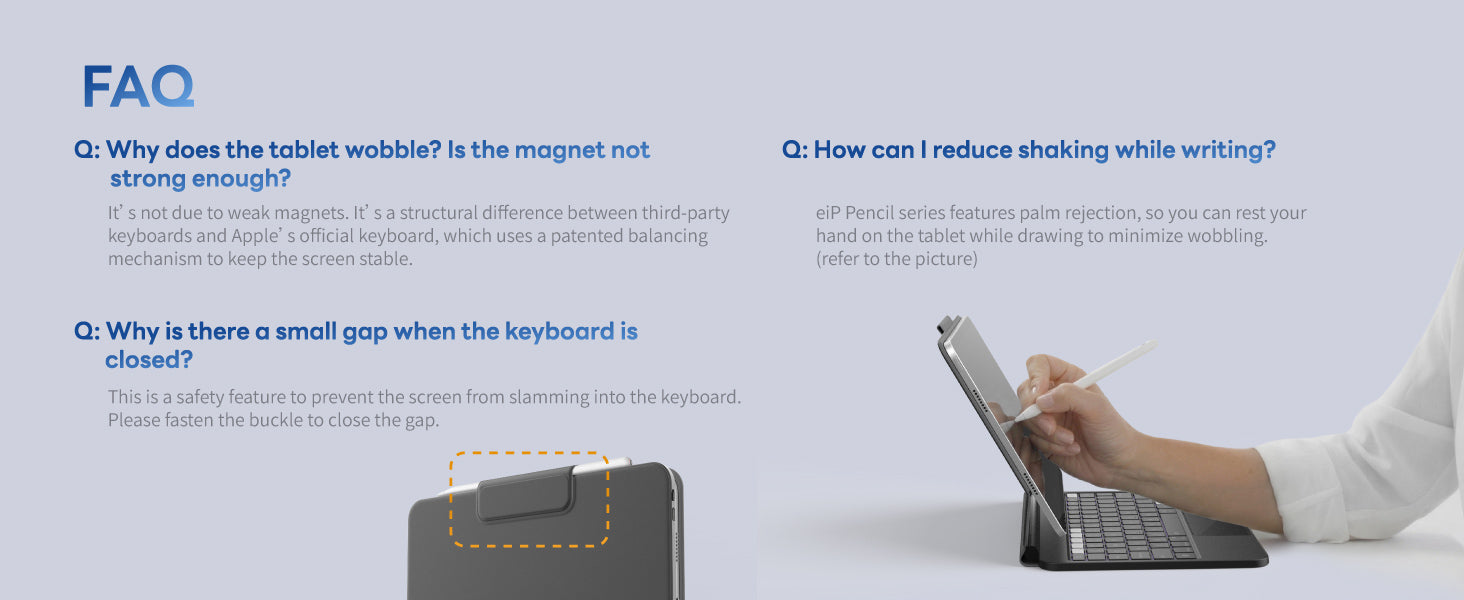 FAQ

Q: Why does the tablet wobble? Is the magnet not strong enough?

It' s not due to weak magnets. It' s a structural difference between third-party keyboards and Apple' s official keyboard, which uses a patented balancing mechanism to keep the screen stable.

Q: Why is there a small gap when the keyboard is closed?

This is a safety feature to prevent the screen from slamming into the keyboard. Please fasten the buckle to close the gap.

Q: How can I reduce shaking while writing?

eiP Pencil series features palm rejection, so you can rest your hand on the tablet while drawing to minimize wobbling. (refer to the picture)