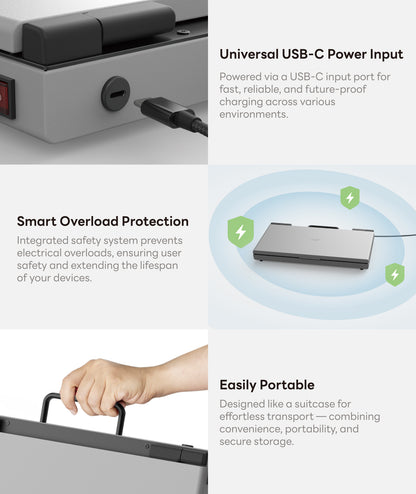 Universal USB-C Power Input

Powered via a USB-C input port for fast, reliable, and future-proof charging across various environments.

Smart Overload Protection

Integrated safety system prevents electrical overloads, ensuring user safety and extending the lifespan of your devices.

Easily Portable

Designed like a suitcase for effortless transport — combining convenience, portability, and secure storage.