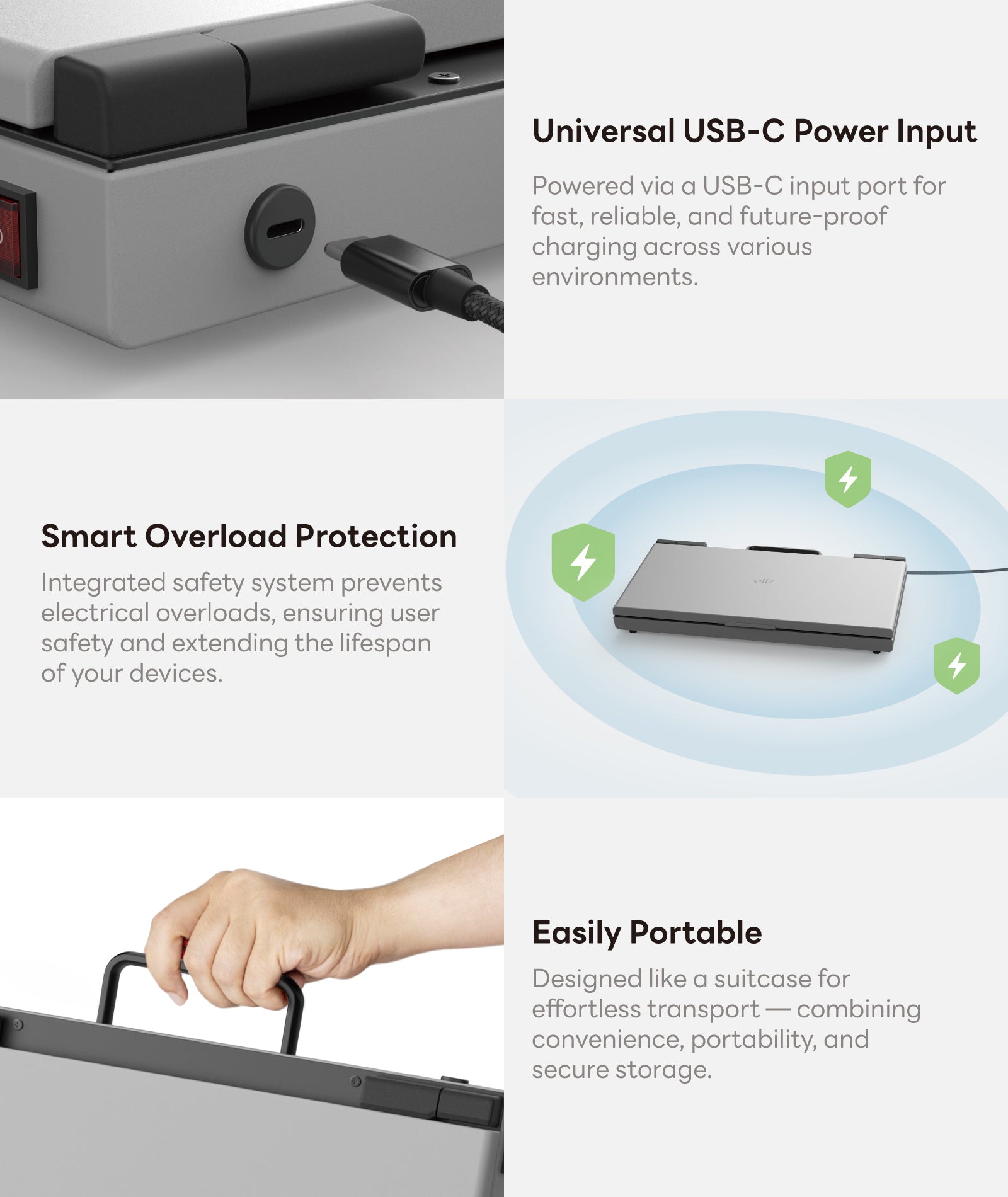 Universal USB-C Power Input

Powered via a USB-C input port for fast, reliable, and future-proof charging across various environments.

Smart Overload Protection

Integrated safety system prevents electrical overloads, ensuring user safety and extending the lifespan of your devices.

Easily Portable

Designed like a suitcase for effortless transport — combining convenience, portability, and secure storage.