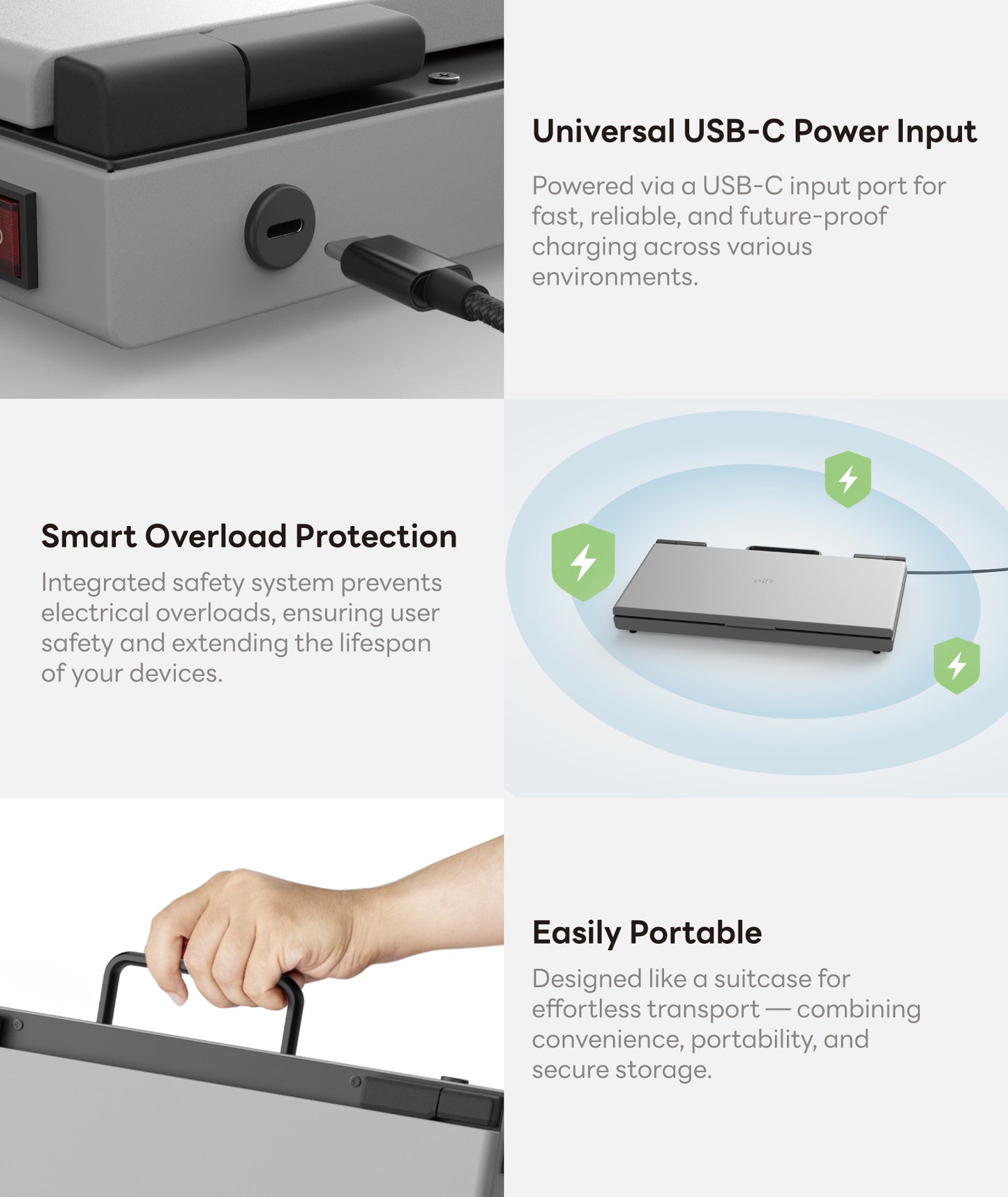 Universal USB-C Power Input

Powered via a USB-C input port for fast, reliable, and future-proof charging across various environments.

Smart Overload Protection

Integrated safety system prevents electrical overloads, ensuring user safety and extending the lifespan of your devices.

Easily Portable

Designed like a suitcase for effortless transport — combining convenience, portability, and secure storage.